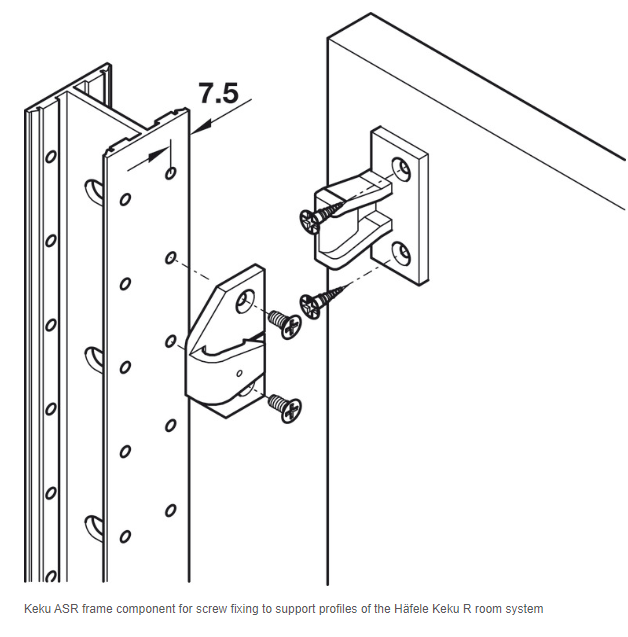 7.5

Keku ASR frame component for screw fixing to support profiles of the Häfele Keku R room system