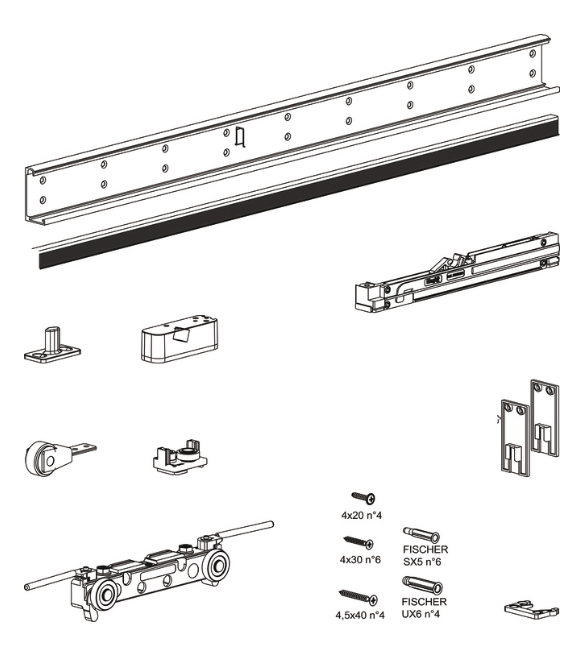 4x20 n°4

4x30 n°6

FISCHER
SX5 n°6

4,5x40 n°4

FISCHER
UX6 n°4