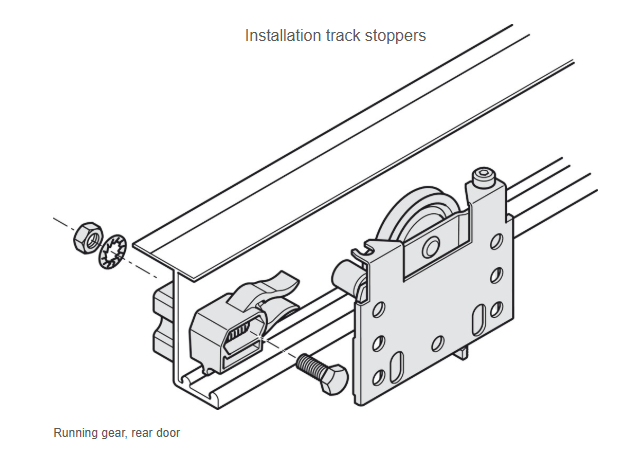 Installation track stoppers

Running gear, rear door