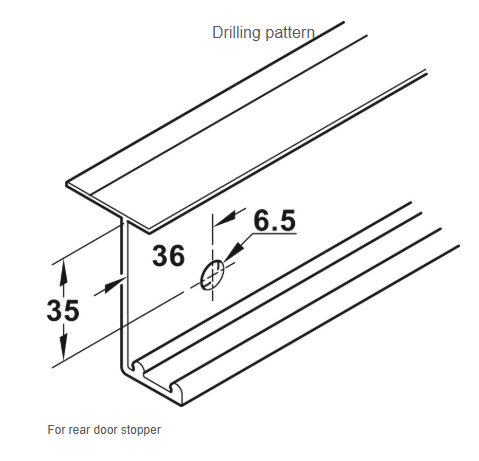 Drilling pattern

6.5

36

35

For rear door stopper