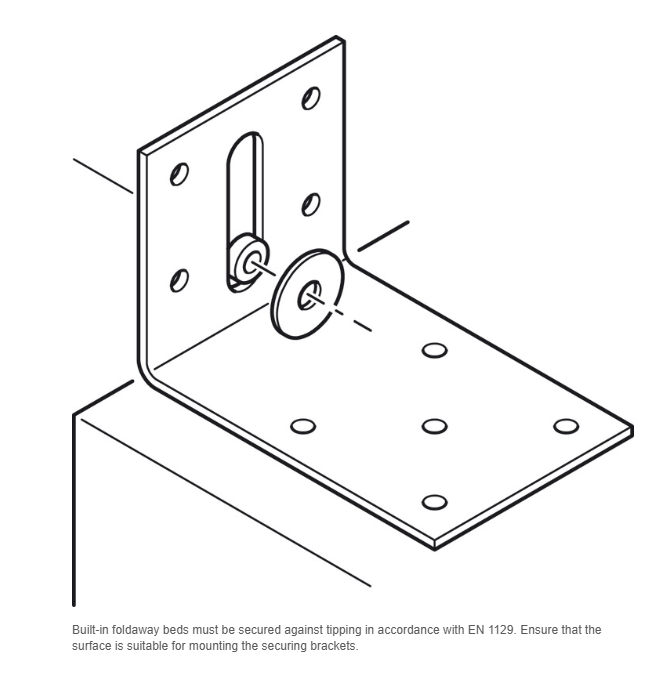 Built-in foldaway beds must be secured against tipping in accordance with EN 1129. Ensure that the surface is suitable for mounting the securing brackets.