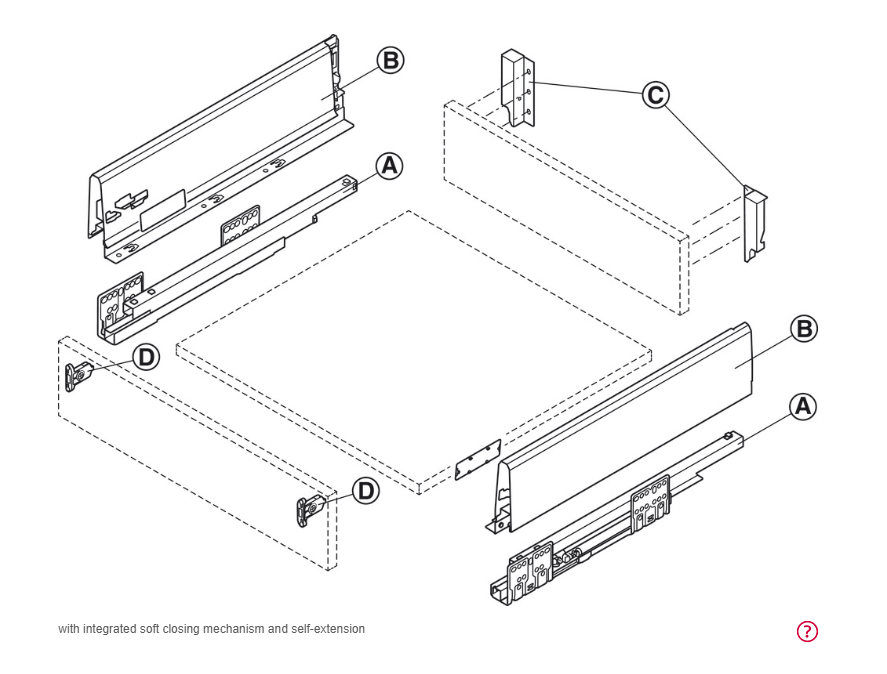 B

C

A

D

B

A

D

with integrated soft closing mechanism and self-extension

?